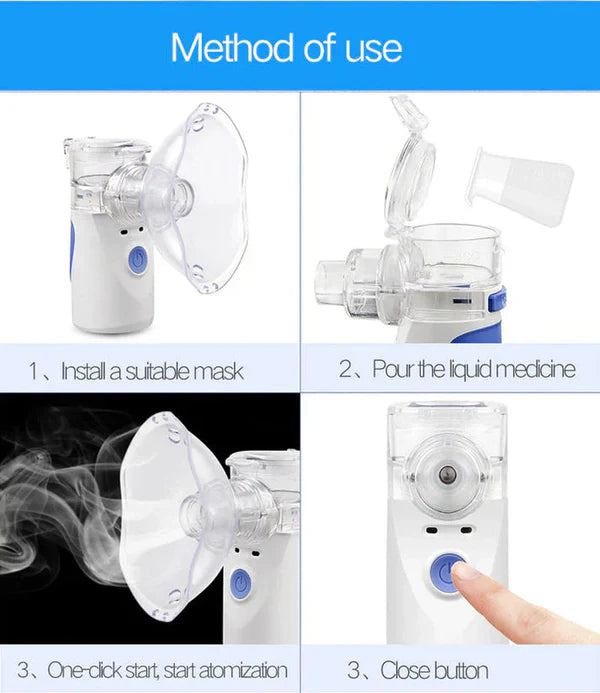 Method of use

1、Install a suitable mask

2、Pour the liquid medicine

3、One-click start, start atomization

3、Close button